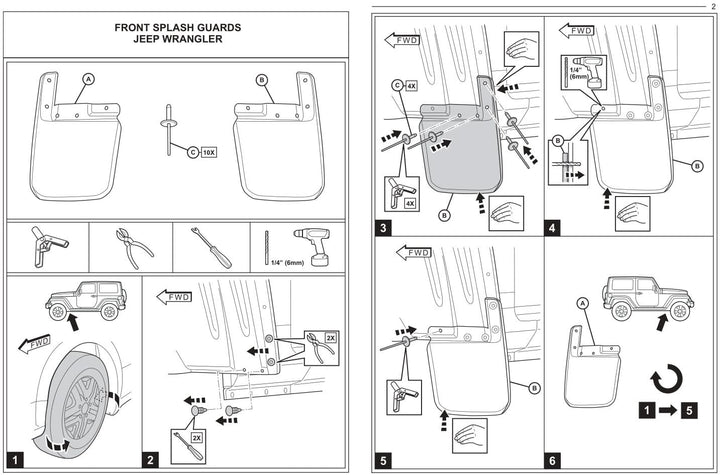 FRONT SPLASH GUARDS
JEEP WRANGLER

A
B
C 10X

1/4" (6mm)

FWD
1

FWD
2X
2X
2

2

FWD
C 4X
4X
B
3

FWD
1/4" (6mm)
B
B
4

FWD
B
5

A
1 → 5
6